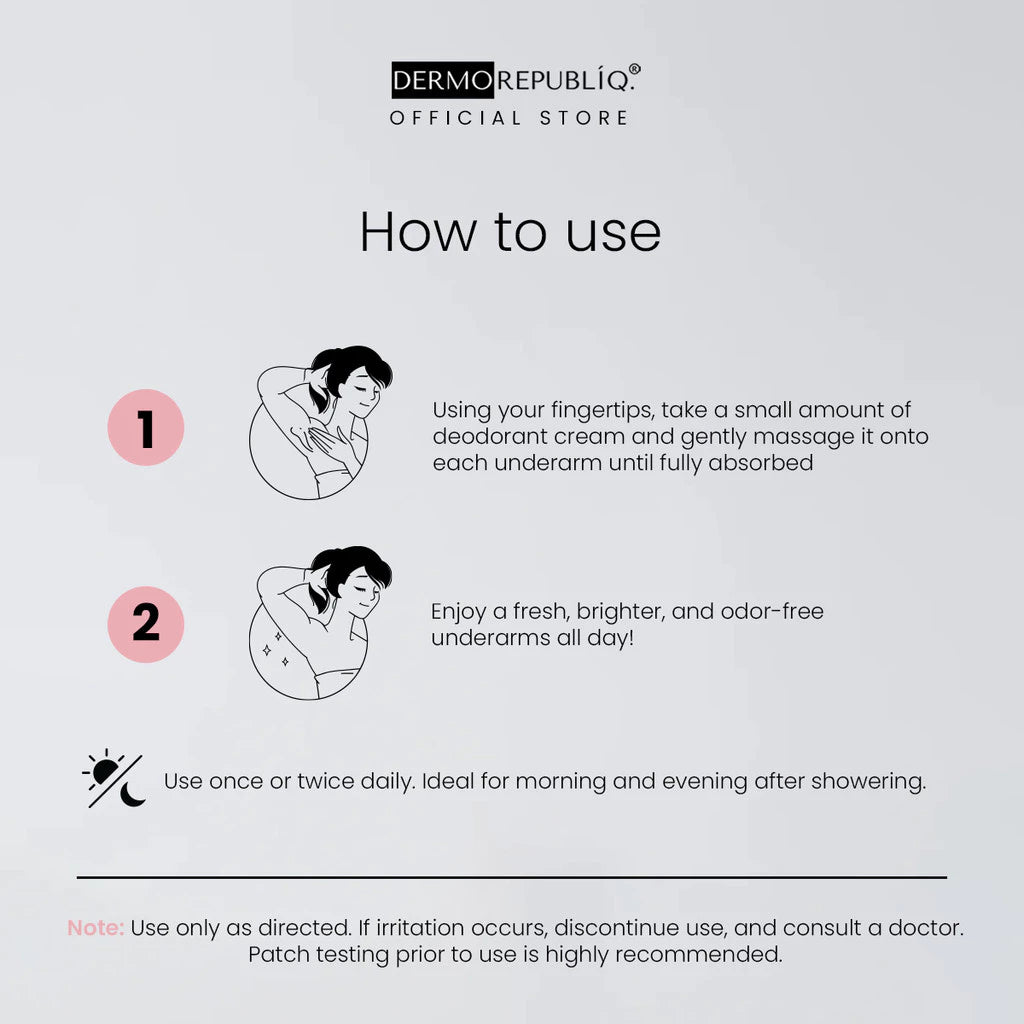 DERMOREPUBLÍQ.®
OFFICIAL STORE

How to use

1

Using your fingertips, take a small amount of deodorant cream and gently massage it onto each underarm until fully absorbed

2

Enjoy a fresh, brighter, and odor-free underarms all day!

Use once or twice daily. Ideal for morning and evening after showering.

Note: Use only as directed. If irritation occurs, discontinue use, and consult a doctor. Patch testing prior to use is highly recommended.